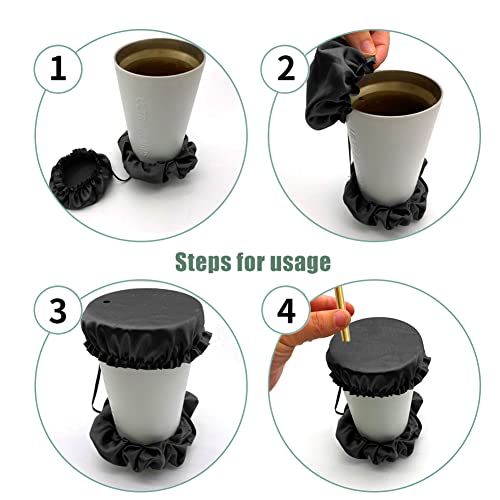 1

2

Steps for usage

3

4