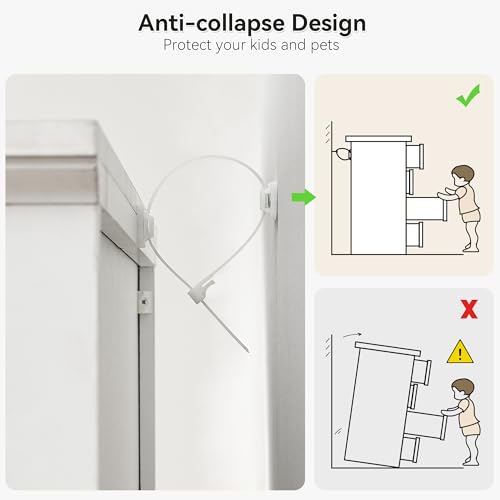 Anti-collapse Design
Protect your kids and pets