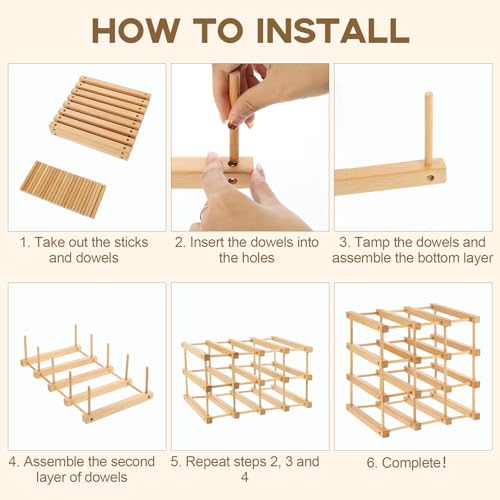 HOW TO INSTALL

1. Take out the sticks and dowels

2. Insert the dowels into the holes

3. Tamp the dowels and assemble the bottom layer

4. Assemble the second layer of dowels

5. Repeat steps 2, 3 and 4

6. Complete!