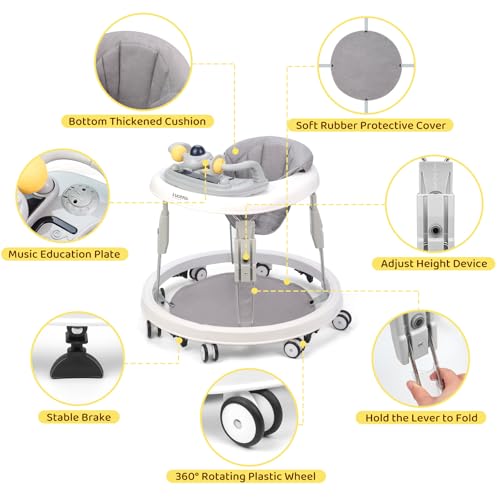 Bottom Thickened Cushion

Soft Rubber Protective Cover

Music Education Plate

Adjust Height Device

Stable Brake

Hold the Lever to Fold

360° Rotating Plastic Wheel