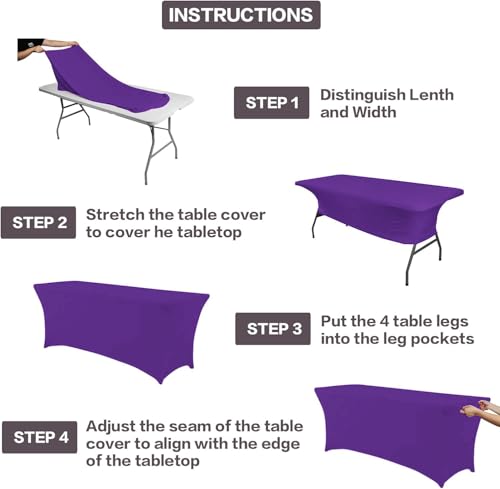 INSTRUCTIONS

STEP 1 Distinguish Lenth and Width

STEP 2 Stretch the table cover to cover he tabletop

STEP 3 Put the 4 table legs into the leg pockets

STEP 4 Adjust the seam of the table cover to align with the edge of the tabletop