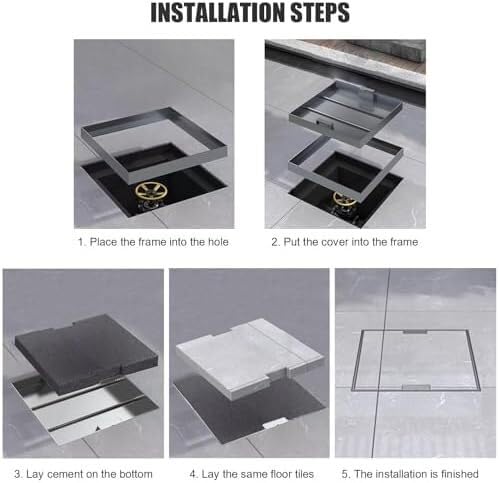 INSTALLATION STEPS

1. Place the frame into the hole

2. Put the cover into the frame

3. Lay cement on the bottom

4. Lay the same floor tiles

5. The installation is finished