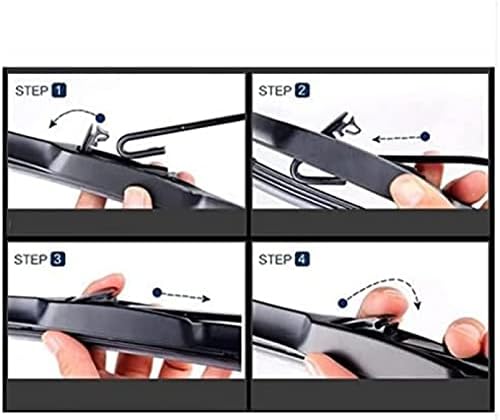 STEP 1

STEP 2

STEP 3

STEP 4