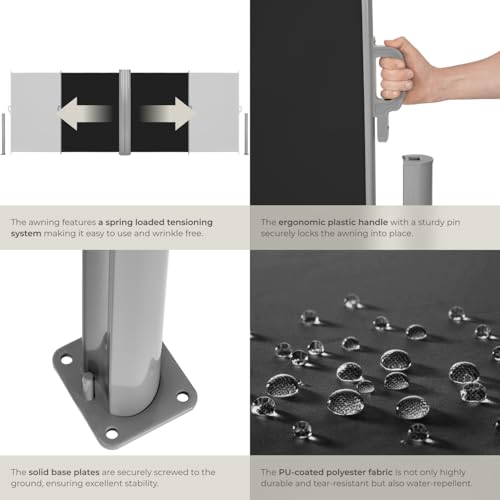 The awning features a spring loaded tensioning system making it easy to use and wrinkle free.

The ergonomic plastic handle with a sturdy pin securely locks the awning into place.

The solid base plates are securely screwed to the ground, ensuring excellent stability.

The PU-coated polyester fabric is not only highly durable and tear-resistant but also water-repellent.