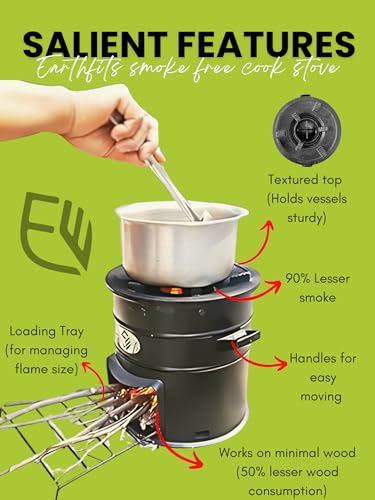 SALIENT FEATURES
Earthfits smoke free cook stove

Textured top (Holds vessels sturdy)

90% Lesser smoke

Loading Tray (for managing flame size)

Handles for easy moving

Works on minimal wood (50% lesser wood consumption)