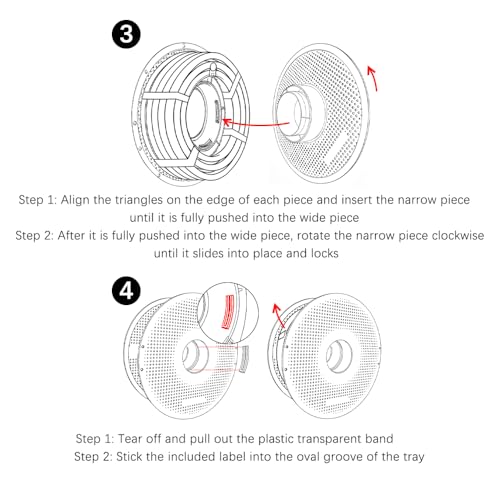 3

Step 1: Align the triangles on the edge of each piece and insert the narrow piece until it is fully pushed into the wide piece
Step 2: After it is fully pushed into the wide piece, rotate the narrow piece clockwise until it slides into place and locks

4

Step 1: Tear off and pull out the plastic transparent band
Step 2: Stick the included label into the oval groove of the tray