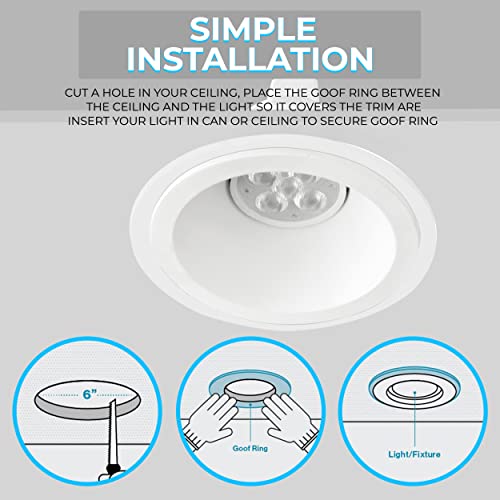 SIMPLE INSTALLATION

CUT A HOLE IN YOUR CEILING, PLACE THE GOOF RING BETWEEN THE CEILING AND THE LIGHT SO IT COVERS THE TRIM ARE INSERT YOUR LIGHT IN CAN OR CEILING TO SECURE GOOF RING

6"

Goof Ring

Light/Fixture