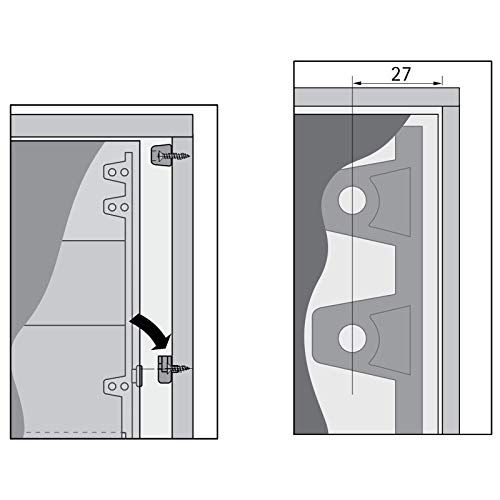 27