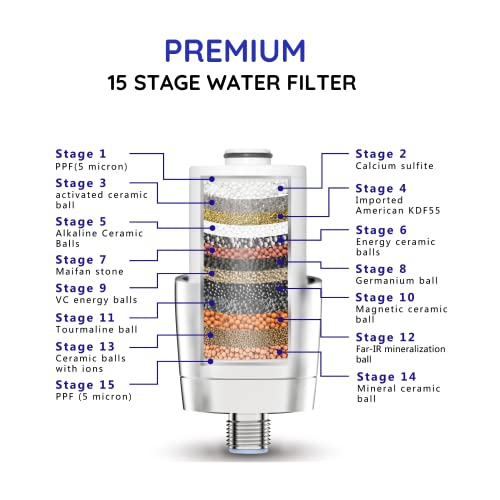 PREMIUM
15 STAGE WATER FILTER

Stage 1
PPF(5 micron)

Stage 3
activated ceramic ball

Stage 5
Alkaline Ceramic Balls

Stage 7
Maifan stone

Stage 9
VC energy balls

Stage 11
Tourmaline ball

Stage 13
Ceramic balls with ions

Stage 15
PPF (5 micron)

Stage 2
Calcium sulfite

Stage 4
Imported American KDF55

Stage 6
Energy ceramic balls

Stage 8
Germanium ball

Stage 10
Magnetic ceramic ball

Stage 12
Far-IR mineralization ball

Stage 14
Mineral ceramic ball