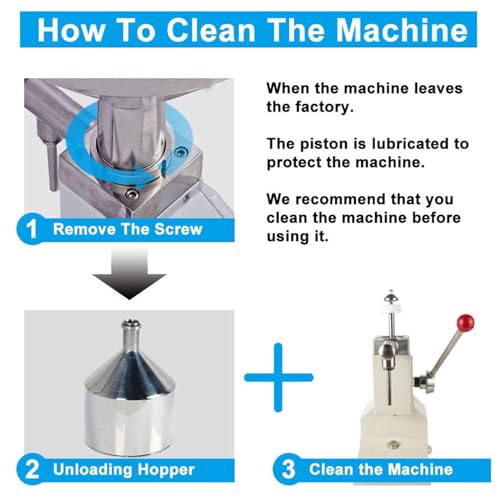 How To Clean The Machine

When the machine leaves the factory.

The piston is lubricated to protect the machine.

We recommend that you clean the machine before using it.

1 Remove The Screw

2 Unloading Hopper

3 Clean the Machine