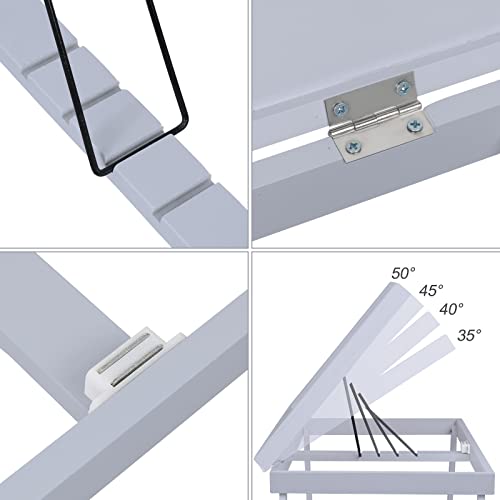 50°
45°
40°
35°