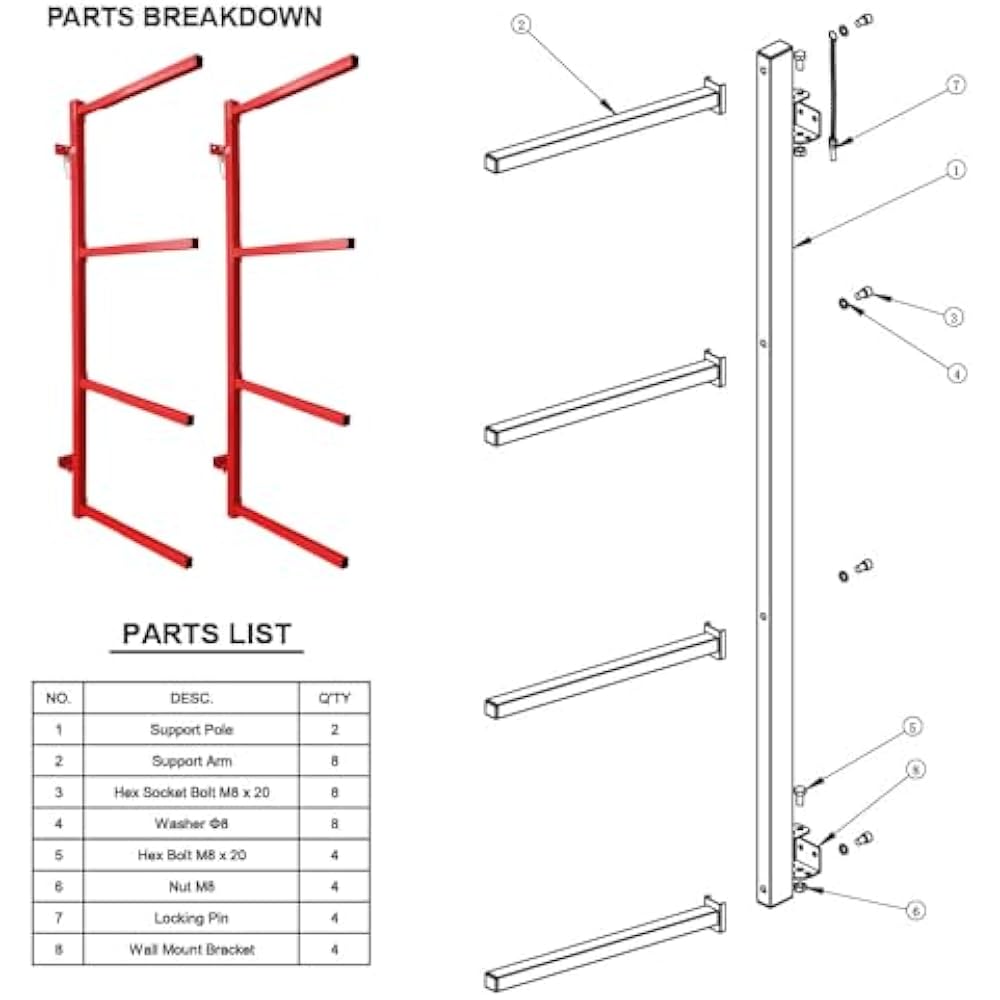 PARTS BREAKDOWN

PARTS LIST

| NO. | DESC. | Q'TY |
|---|---|---|
| 1 | Support Pole | 2 |
| 2 | Support Arm | 8 |
| 3 | Hex Socket Bolt M8 x 20 | 8 |
| 4 | Washer Φ8 | 8 |
| 5 | Hex Bolt M8 x 20 | 4 |
| 6 | Nut M8 | 4 |
| 7 | Locking Pin | 4 |
| 8 | Wall Mount Bracket | 4 |

2
7
1
3
4
5
8
6