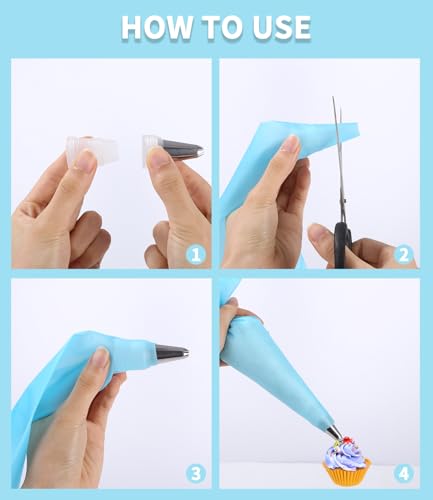 HOW TO USE

1

2

3

4