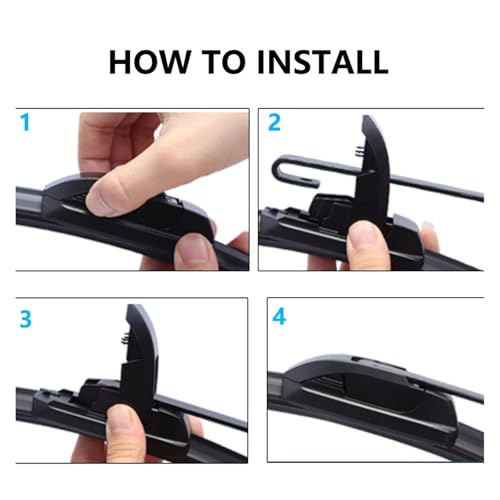 HOW TO INSTALL

1

2

3

4