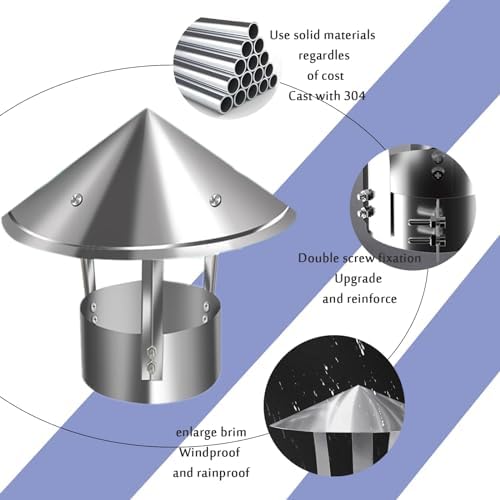 Use solid materials
regardles
of cost
Cast with 304

Double screw fixation
Upgrade
and reinforce

enlarge brim
Windproof
and rainproof