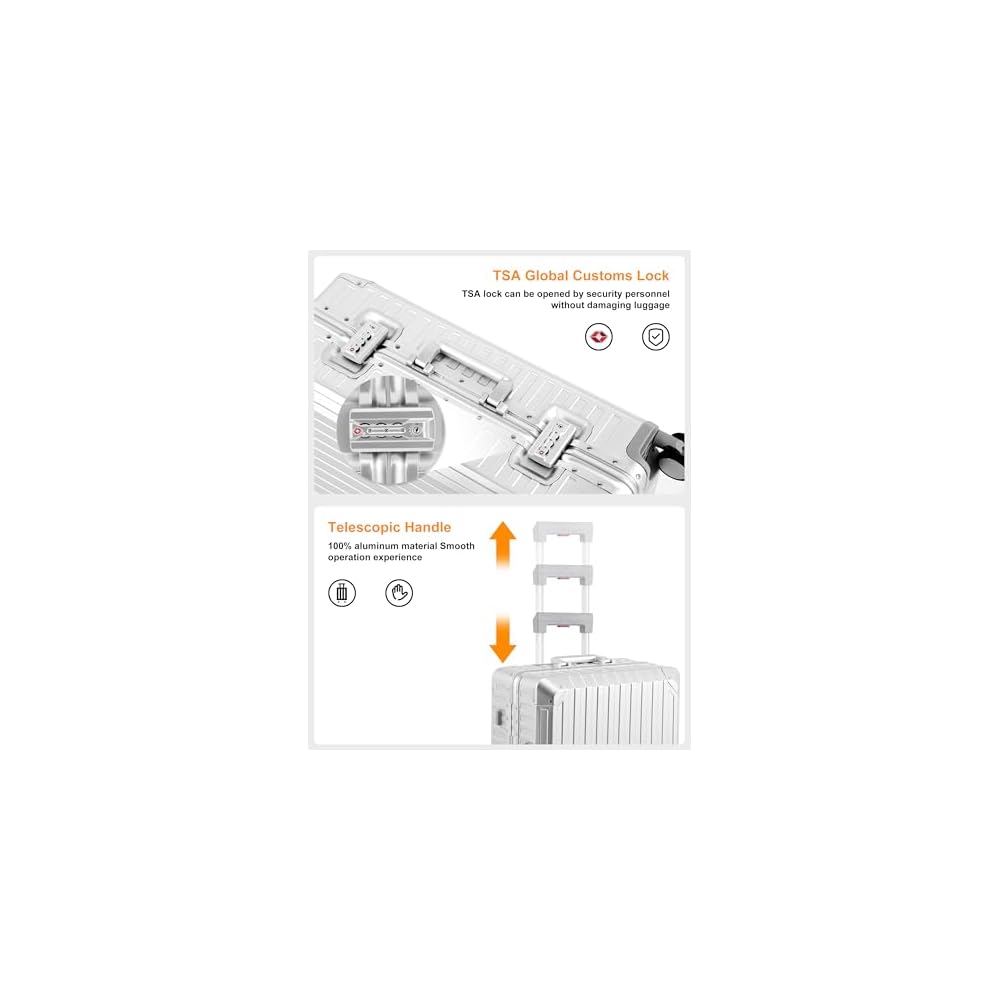 TSA Global Customs Lock

TSA lock can be opened by security personnel without damaging luggage

Telescopic Handle

100% aluminum material Smooth operation experience