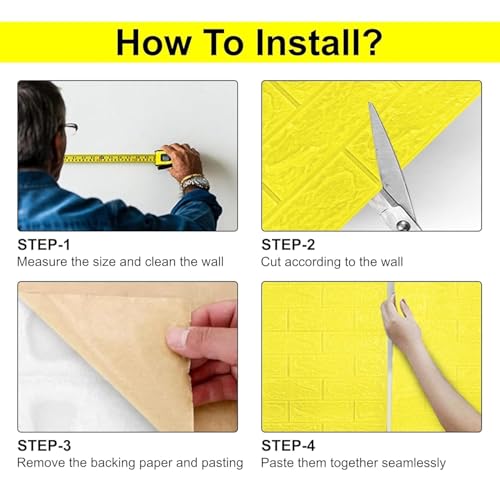 How To Install?

STEP-1
Measure the size and clean the wall

STEP-2
Cut according to the wall

STEP-3
Remove the backing paper and pasting

STEP-4
Paste them together seamlessly