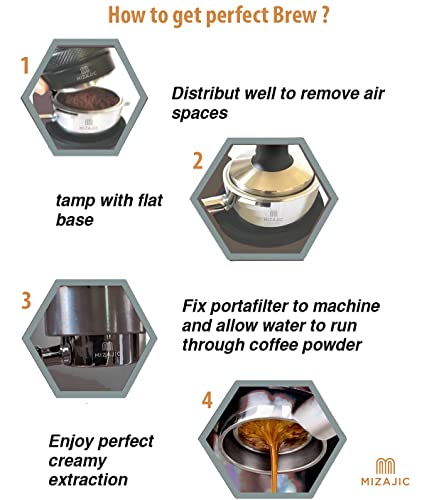 How to get perfect Brew ?

1

MIZAJIC

MIZAJIC

Distribut well to remove air spaces

2

MIZAJIC

tamp with flat base

3

MIZAJIC

Fix portafilter to machine and allow water to run through coffee powder

4

Enjoy perfect creamy extraction

MIZAJIC