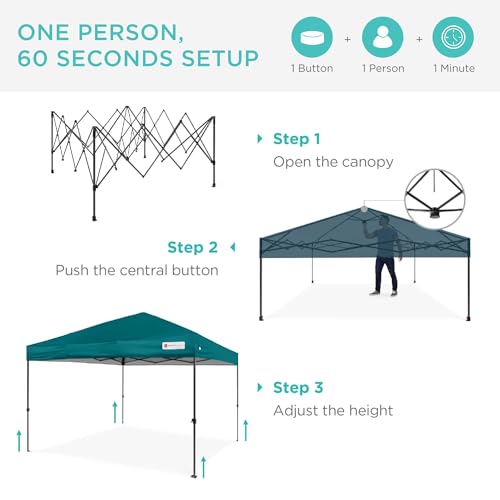 ONE PERSON, 60 SECONDS SETUP

1 Button + 1 Person + 1 Minute

Step 1
Open the canopy

Step 2
Push the central button

Step 3
Adjust the height