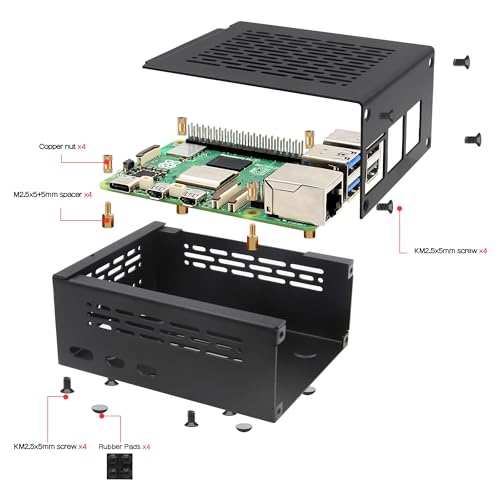 Copper nut x4

M2.5x5+5mm spacer x4

KM2.5x5mm screw x4

KM2.5x5mm screw x4

Rubber Pads x4