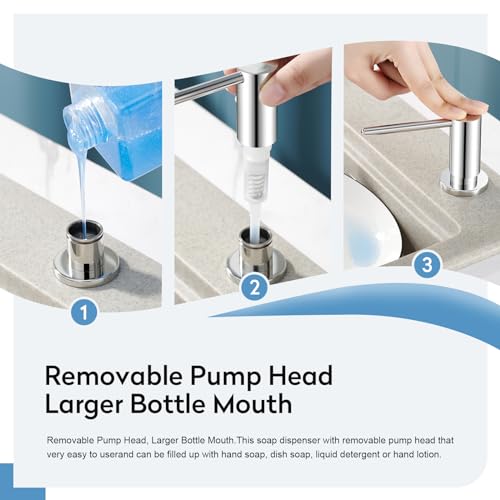 1

2

3

Removable Pump Head
Larger Bottle Mouth

Removable Pump Head, Larger Bottle Mouth.This soap dispenser with removable pump head that very easy to userand can be filled up with hand soap, dish soap, liquid detergent or hand lotion.