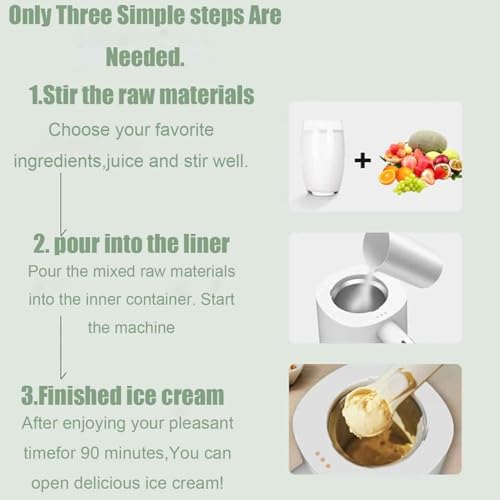 Only Three Simple steps Are Needed.

1.Stir the raw materials

Choose your favorite ingredients,juice and stir well.

+

2. pour into the liner

Pour the mixed raw materials into the inner container. Start the machine

3.Finished ice cream

After enjoying your pleasant timefor 90 minutes,You can open delicious ice cream!