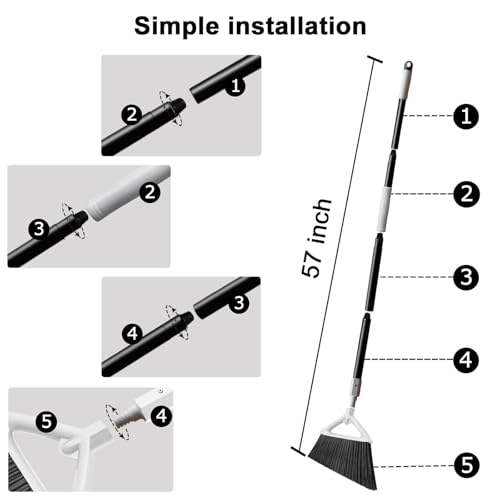 Simple installation

2
1

3
2

4
3

5
4

57 inch

1
2
3
4
5