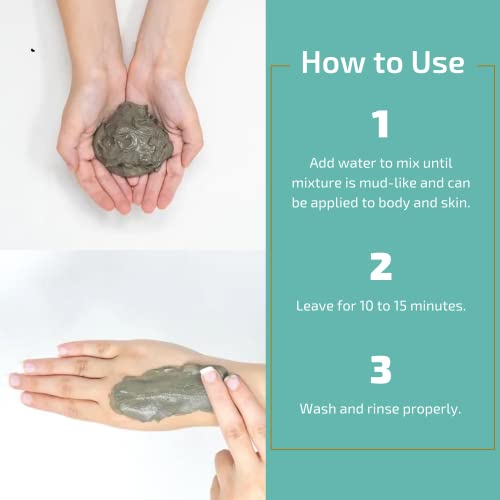 How to Use

1

Add water to mix until mixture is mud-like and can be applied to body and skin.

2

Leave for 10 to 15 minutes.

3

Wash and rinse properly.