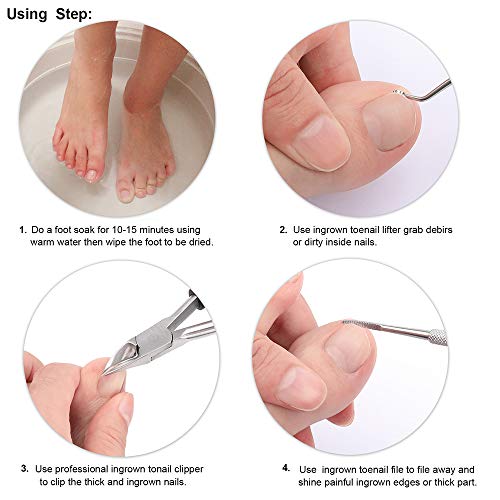 Using Step:

1. Do a foot soak for 10-15 minutes using warm water then wipe the foot to be dried.

2. Use ingrown toenail lifter grab debirs or dirty inside nails.

3. Use professional ingrown tonail clipper to clip the thick and ingrown nails.

4. Use ingrown toenail file to file away and shine painful ingrown edges or thick part.