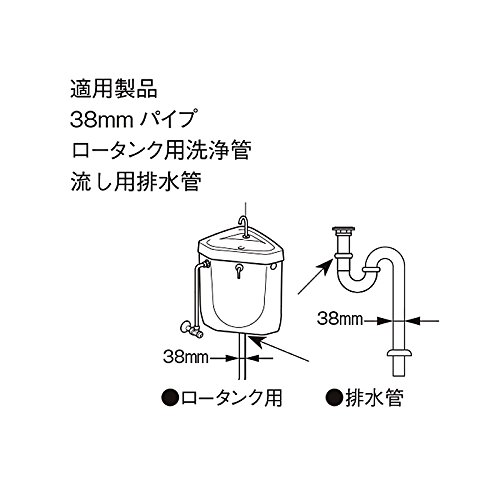 適用製品
38mm パイプ
ロータンク用洗浄管
流し用排水管

38mm

38mm

●ロータンク用

●排水管