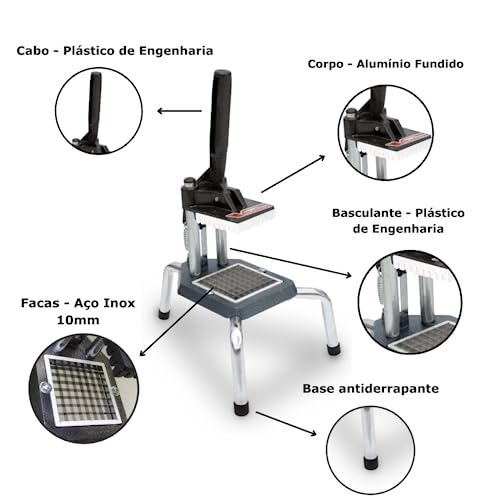 Cabo - Plástico de Engenharia

Corpo - Alumínio Fundido

Basculante - Plástico de Engenharia

Facas - Aço Inox 10mm

Base antiderrapante