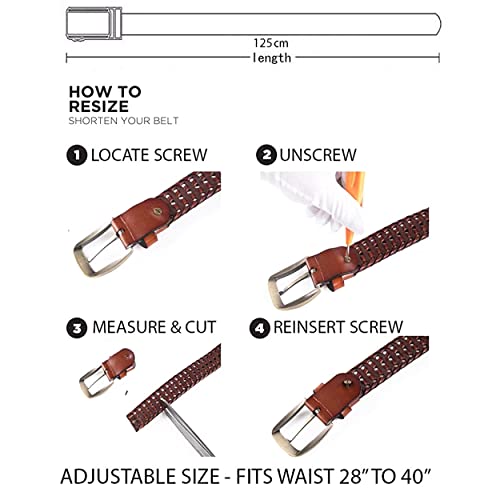 125cm
length

HOW TO
RESIZE
SHORTEN YOUR BELT

1 LOCATE SCREW

2 UNSCREW

3 MEASURE & CUT

4 REINSERT SCREW

ADJUSTABLE SIZE - FITS WAIST 28" TO 40"