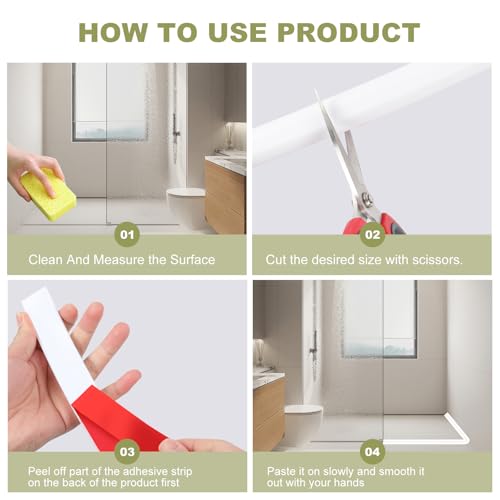 HOW TO USE PRODUCT

01
Clean And Measure the Surface

02
Cut the desired size with scissors.

03
Peel off part of the adhesive strip on the back of the product first

04
Paste it on slowly and smooth it out with your hands