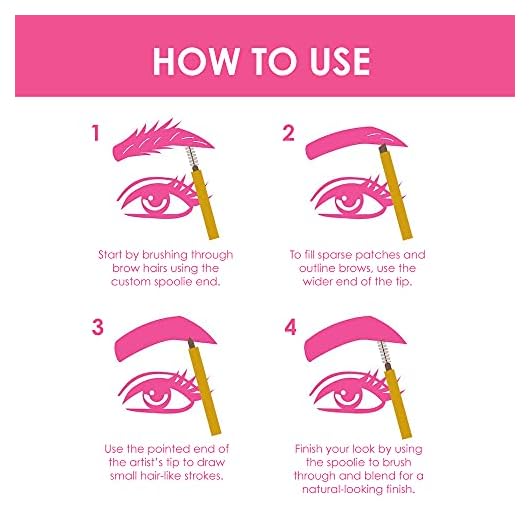 HOW TO USE

1

Start by brushing through brow hairs using the custom spoolie end.

2

To fill sparse patches and outline brows, use the wider end of the tip.

3

Use the pointed end of the artist's tip to draw small hair-like strokes.

4

Finish your look by using the spoolie to brush through and blend for a natural-looking finish.