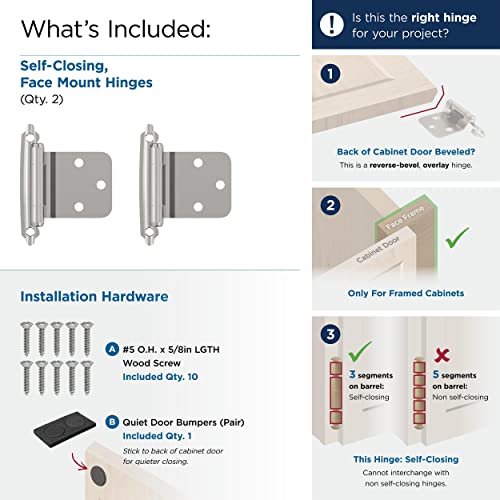 What's Included:

Self-Closing, Face Mount Hinges
(Qty. 2)

Installation Hardware

A #5 O.H. x 5/8in LGTH Wood Screw
Included Qty. 10

B Quiet Door Bumpers (Pair)
Included Qty. 1
Stick to back of cabinet door for quieter closing.

! Is this the right hinge for your project?

1

Back of Cabinet Door Beveled?
This is a reverse-bevel, overlay hinge.

2

Face Frame
Cabinet Door

Only For Framed Cabinets

3

3 segments on barrel:
Self-closing

5 segments on barrel:
Non self-closing

This Hinge: Self-Closing
Cannot interchange with non self-closing hinges.