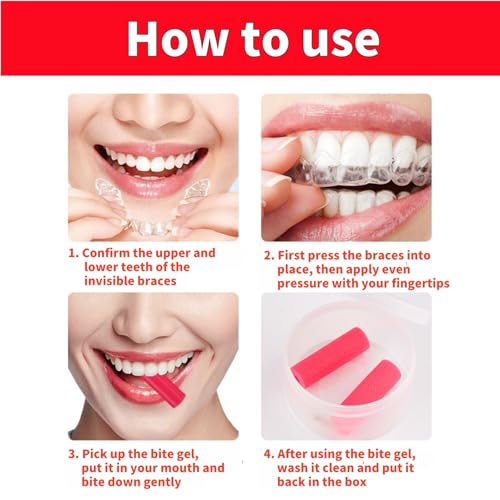 How to use

1. Confirm the upper and lower teeth of the invisible braces

2. First press the braces into place, then apply even pressure with your fingertips

3. Pick up the bite gel, put it in your mouth and bite down gently

4. After using the bite gel, wash it clean and put it back in the box