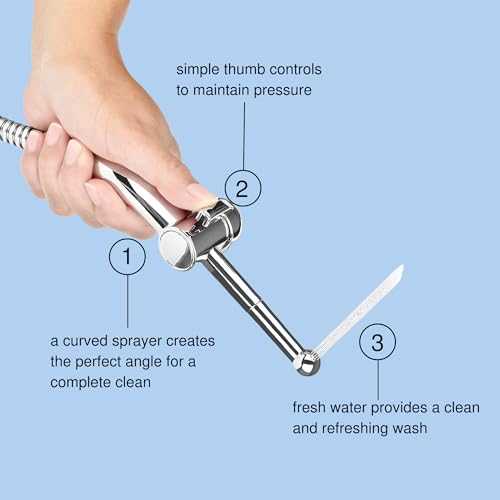 simple thumb controls to maintain pressure

2

1

a curved sprayer creates the perfect angle for a complete clean

3

fresh water provides a clean and refreshing wash