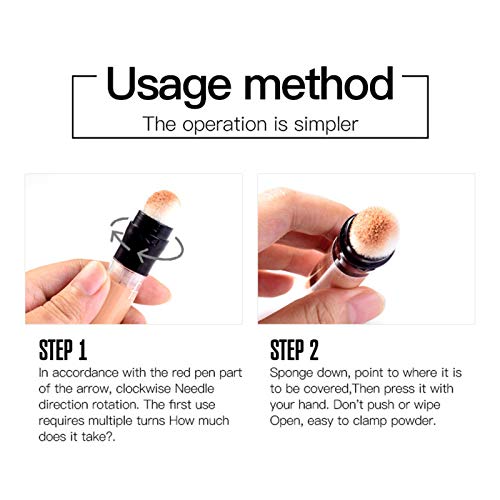 Usage method
The operation is simpler

STEP 1
In accordance with the red pen part of the arrow, clockwise Needle direction rotation. The first use requires multiple turns How much does it take?.

STEP 2
Sponge down, point to where it is to be covered,Then press it with your hand. Don't push or wipe Open, easy to clamp powder.