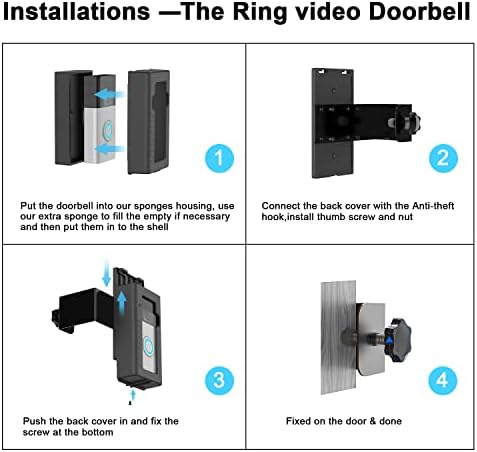 Installations —The Ring video Doorbell

1

Put the doorbell into our sponges housing, use our extra sponge to fill the empty if necessary and then put them in to the shell

2

Connect the back cover with the Anti-theft hook,install thumb screw and nut

3

Push the back cover in and fix the screw at the bottom

4

Fixed on the door & done