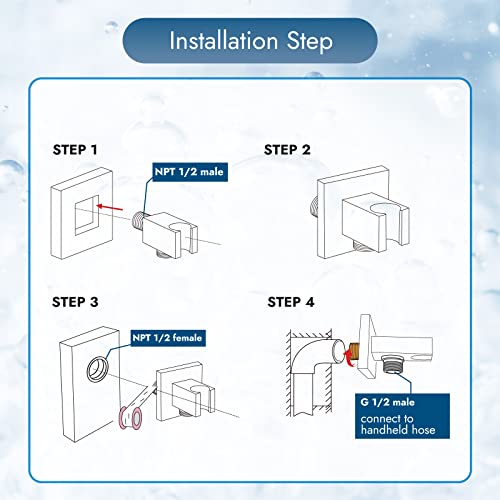 Installation Step

STEP 1

NPT 1/2 male

STEP 2

STEP 3

NPT 1/2 female

STEP 4

G 1/2 male

connect to handheld hose