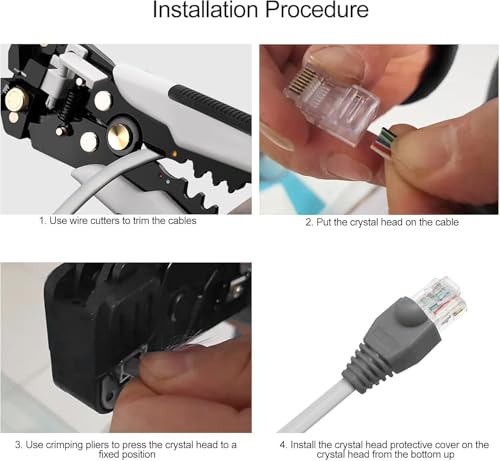 Installation Procedure

1. Use wire cutters to trim the cables

2. Put the crystal head on the cable

3. Use crimping pliers to press the crystal head to a fixed position

4. Install the crystal head protective cover on the crystal head from the bottom up