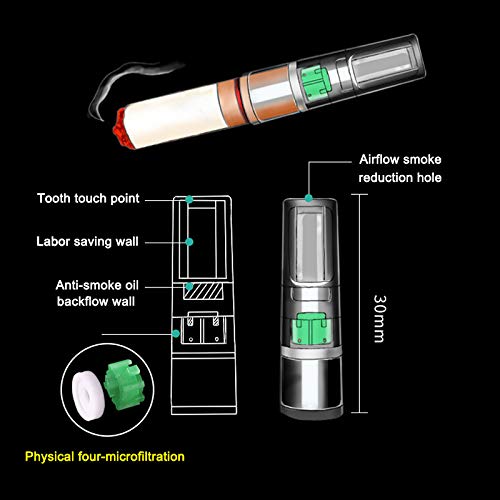 Airflow smoke reduction hole

Tooth touch point

Labor saving wall

Anti-smoke oil backflow wall

30mm

Physical four-microfiltration