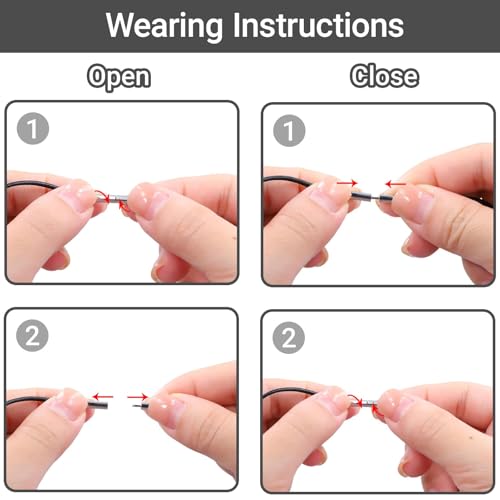 Wearing Instructions

Open

1

2

Close

1

2