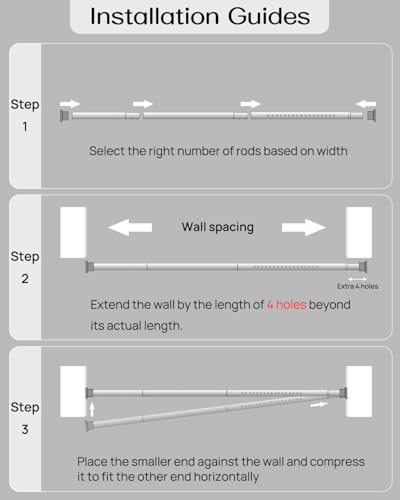 Installation Guides

Step 1

Select the right number of rods based on width

Step 2

Wall spacing

Extra 4 holes

Extend the wall by the length of 4 holes beyond its actual length.

Step 3

Place the smaller end against the wall and compress it to fit the other end horizontally