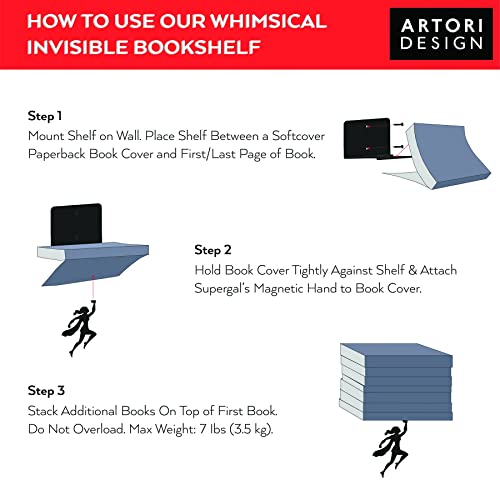 HOW TO USE OUR WHIMSICAL INVISIBLE BOOKSHELF

ARTORI DESIGN

Step 1
Mount Shelf on Wall. Place Shelf Between a Softcover Paperback Book Cover and First/Last Page of Book.

Step 2
Hold Book Cover Tightly Against Shelf & Attach Supergal's Magnetic Hand to Book Cover.

Step 3
Stack Additional Books On Top of First Book. Do Not Overload. Max Weight: 7 lbs (3.5 kg).