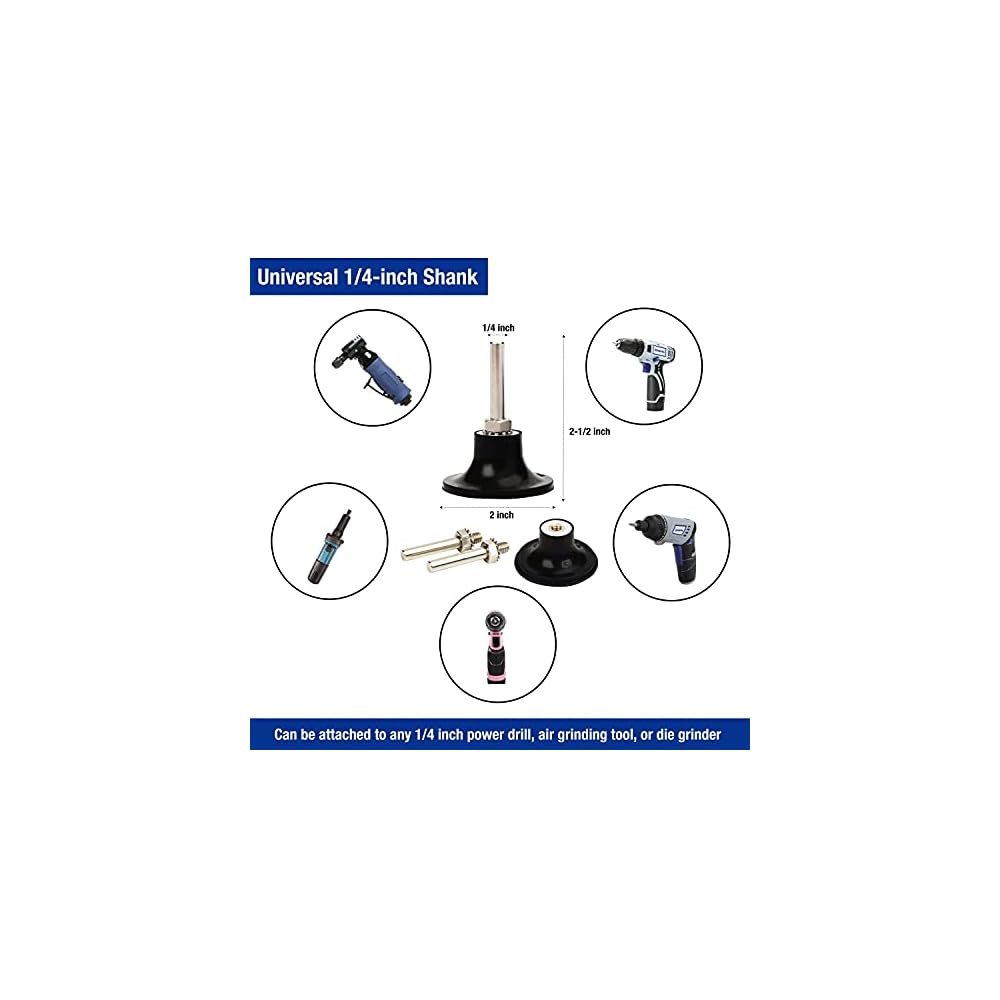 Universal 1/4-inch Shank

1/4 inch

2-1/2 inch

2 inch

Can be attached to any 1/4 inch power drill, air grinding tool, or die grinder