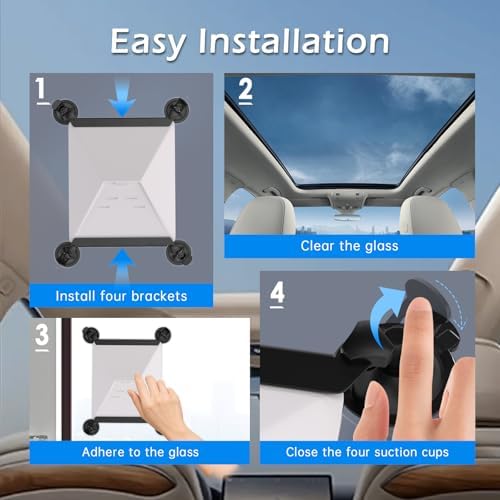 Easy Installation

1

Install four brackets

2

Clear the glass

3

Adhere to the glass

4

Close the four suction cups