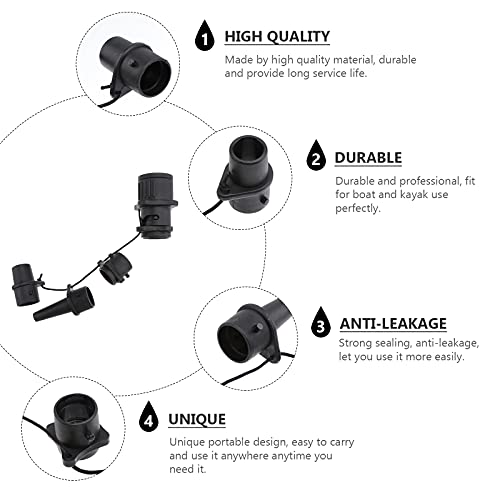 1 HIGH QUALITY
Made by high quality material, durable and provide long service life.

2 DURABLE
Durable and professional, fit for boat and kayak use perfectly.

3 ANTI-LEAKAGE
Strong sealing, anti-leakage, let you use it more easily.

4 UNIQUE
Unique portable design, easy to carry and use it anywhere anytime you need it.