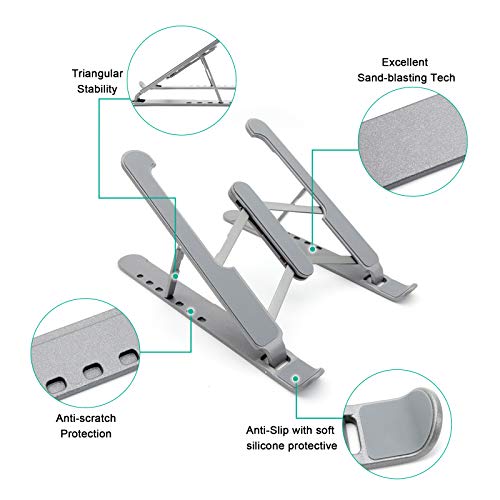 Triangular Stability

Excellent Sand-blasting Tech

Anti-scratch Protection

Anti-Slip with soft silicone protective