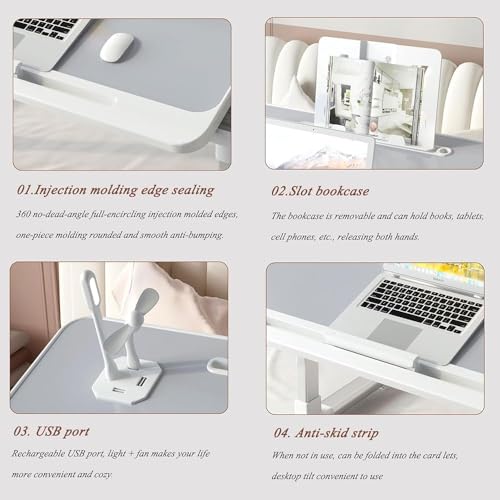 01.Injection molding edge sealing

360 no-dead-angle full-encircling injection molded edges, one-piece molding rounded and smooth anti-bumping.

02.Slot bookcase

The bookcase is removable and can hold books, tablets, cell phones, etc., releasing both hands.

03. USB port

Rechargeable USB port, light + fan makes your life more convenient and cozy.

04. Anti-skid strip

When not in use, can be folded into the card lets, desktop tilt convenient to use